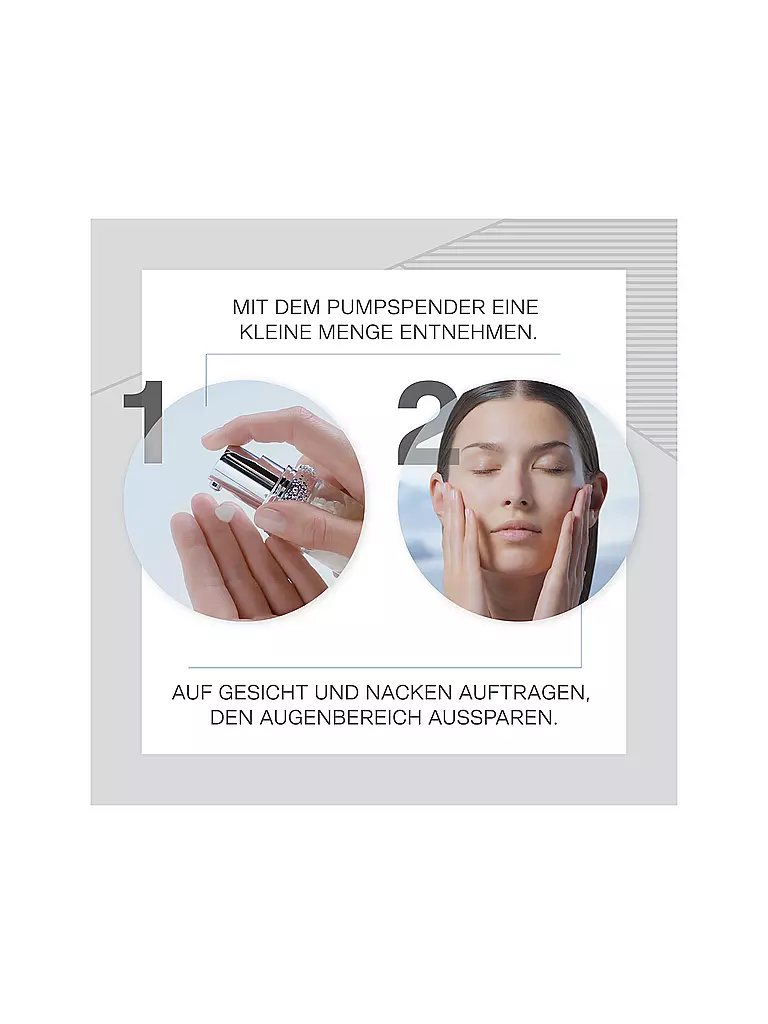 MIT DEM PUMPSPENDER EINE KLEINE MENGE ENTNEHMEN.

1

2

AUF GESICHT UND NACKEN AUFTRAGEN, DEN AUGENBEREICH AUSSPAREN.